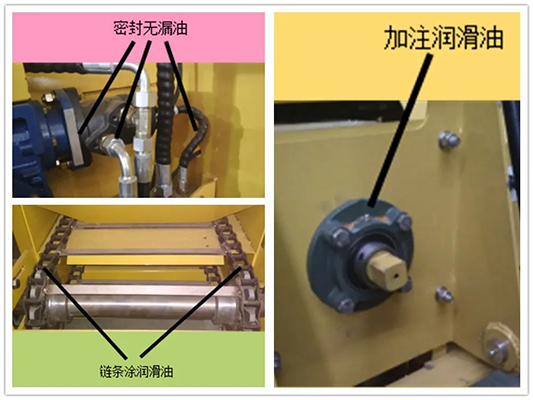 密封无漏油

链条涂润滑油

加注润滑油